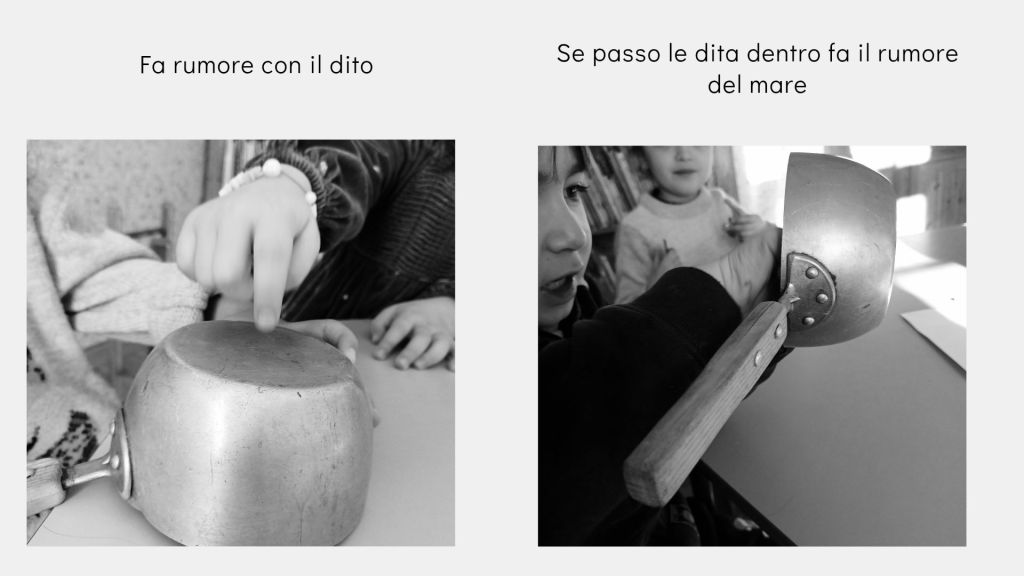 Fa rumore con il dito

Se passo le dita dentro fa il rumore del mare